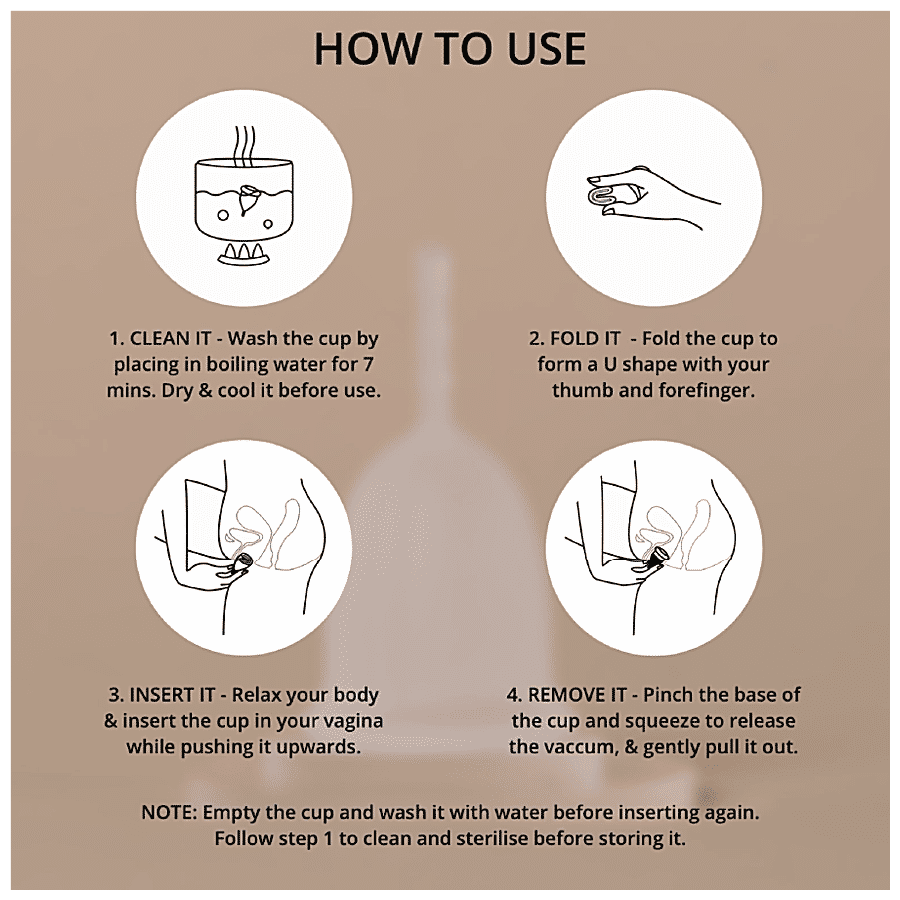 HOW TO USE

1. CLEAN IT - Wash the cup by placing in boiling water for 7 mins. Dry & cool it before use.

2. FOLD IT - Fold the cup to form a U shape with your thumb and forefinger.

3. INSERT IT - Relax your body & insert the cup in your vagina while pushing it upwards.

4. REMOVE IT - Pinch the base of the cup and squeeze to release the vaccum, & gently pull it out.

NOTE: Empty the cup and wash it with water before inserting again. Follow step 1 to clean and sterilise before storing it.