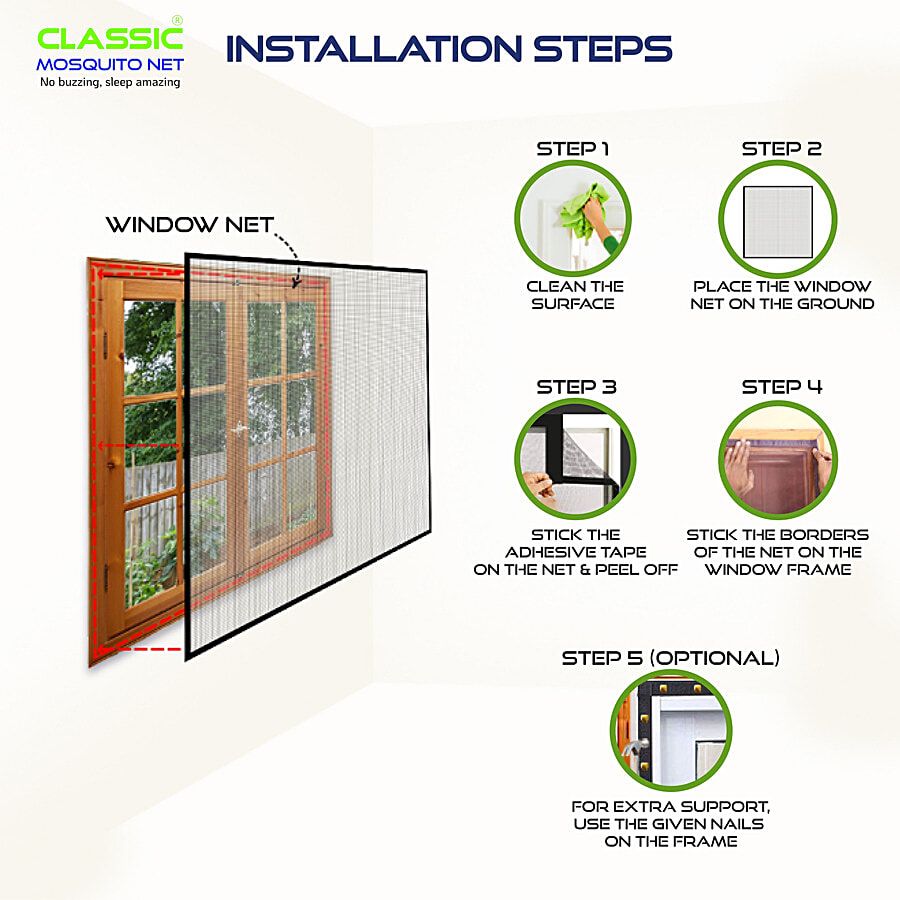 CLASSIC®
MOSQUITO NET
No buzzing, sleep amazing

INSTALLATION STEPS

WINDOW NET

STEP 1
CLEAN THE SURFACE

STEP 2
PLACE THE WINDOW NET ON THE GROUND

STEP 3
STICK THE ADHESIVE TAPE ON THE NET & PEEL OFF

STEP 4
STICK THE BORDERS OF THE NET ON THE WINDOW FRAME

STEP 5 (OPTIONAL)
FOR EXTRA SUPPORT, USE THE GIVEN NAILS ON THE FRAME