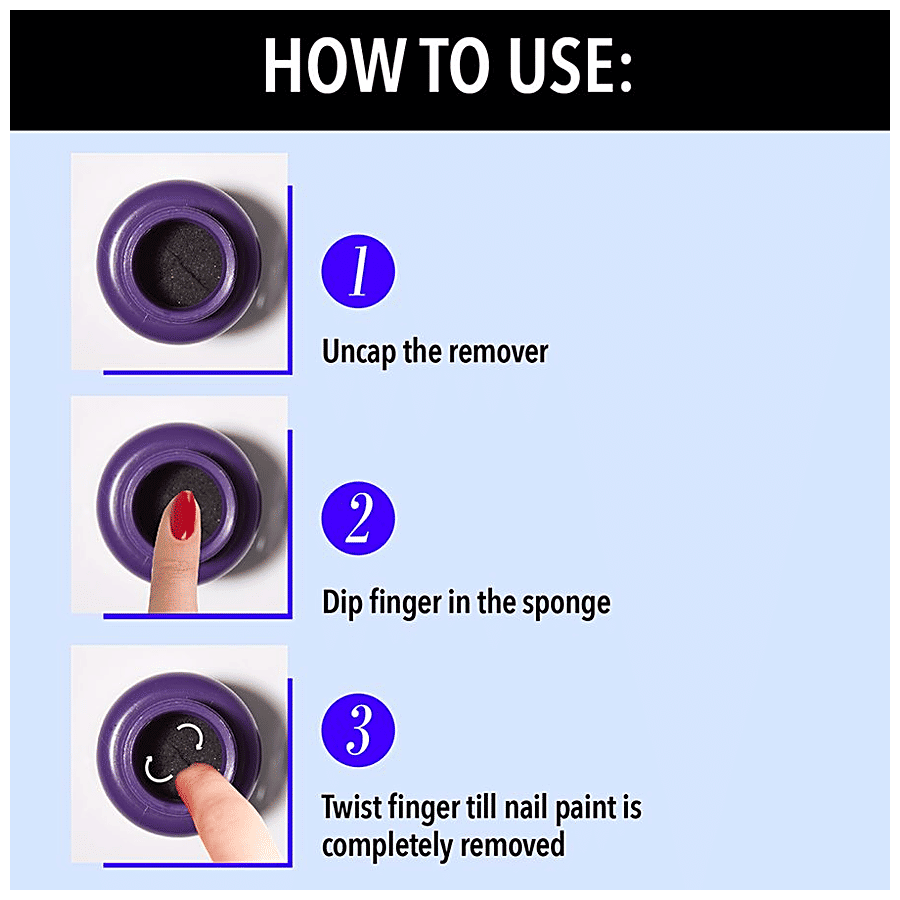 HOW TO USE:

1

Uncap the remover

2

Dip finger in the sponge

3

Twist finger till nail paint is completely removed